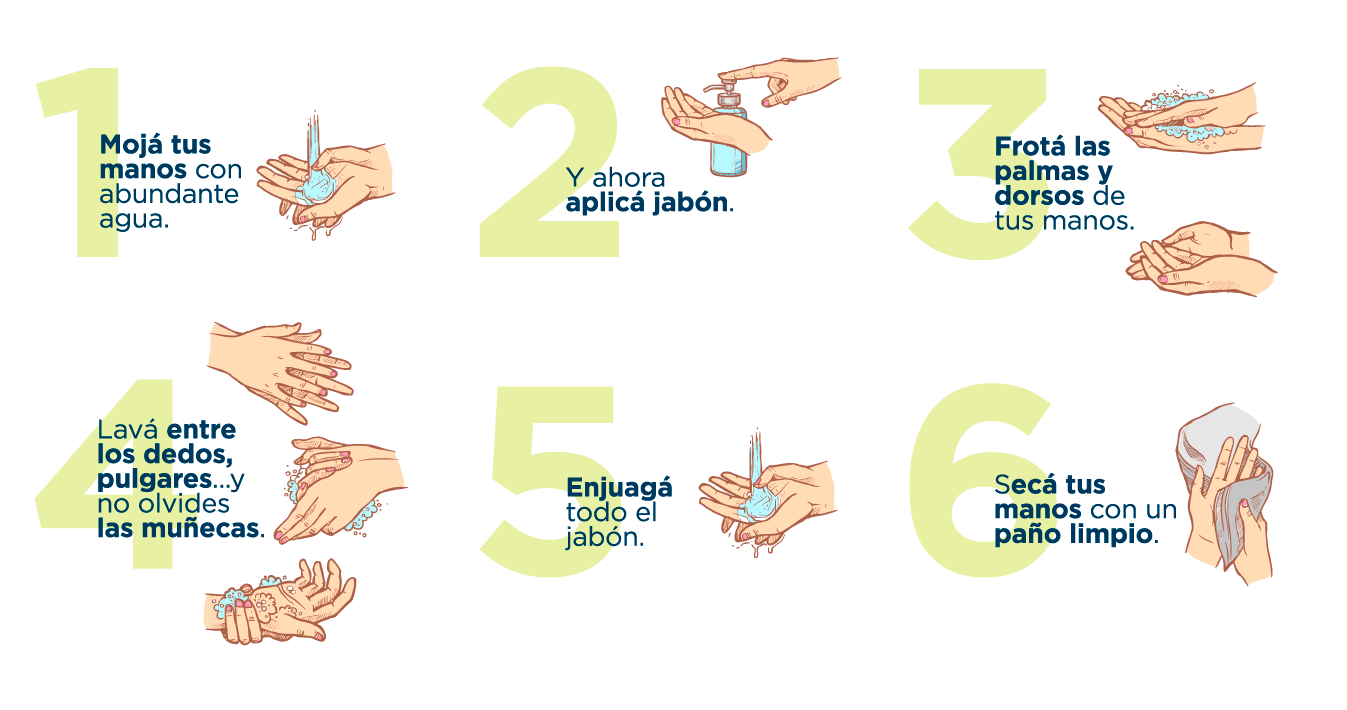 1
Mojá tus manos con abundante agua.

2
Y ahora aplicá jabón.

3
Frotá las palmas y dorsos de tus manos.

4
Lavá entre los dedos, pulgares...y no olvides las muñecas.

5
Enjuagá todo el jabón.

6
Secá tus manos con un paño limpio.